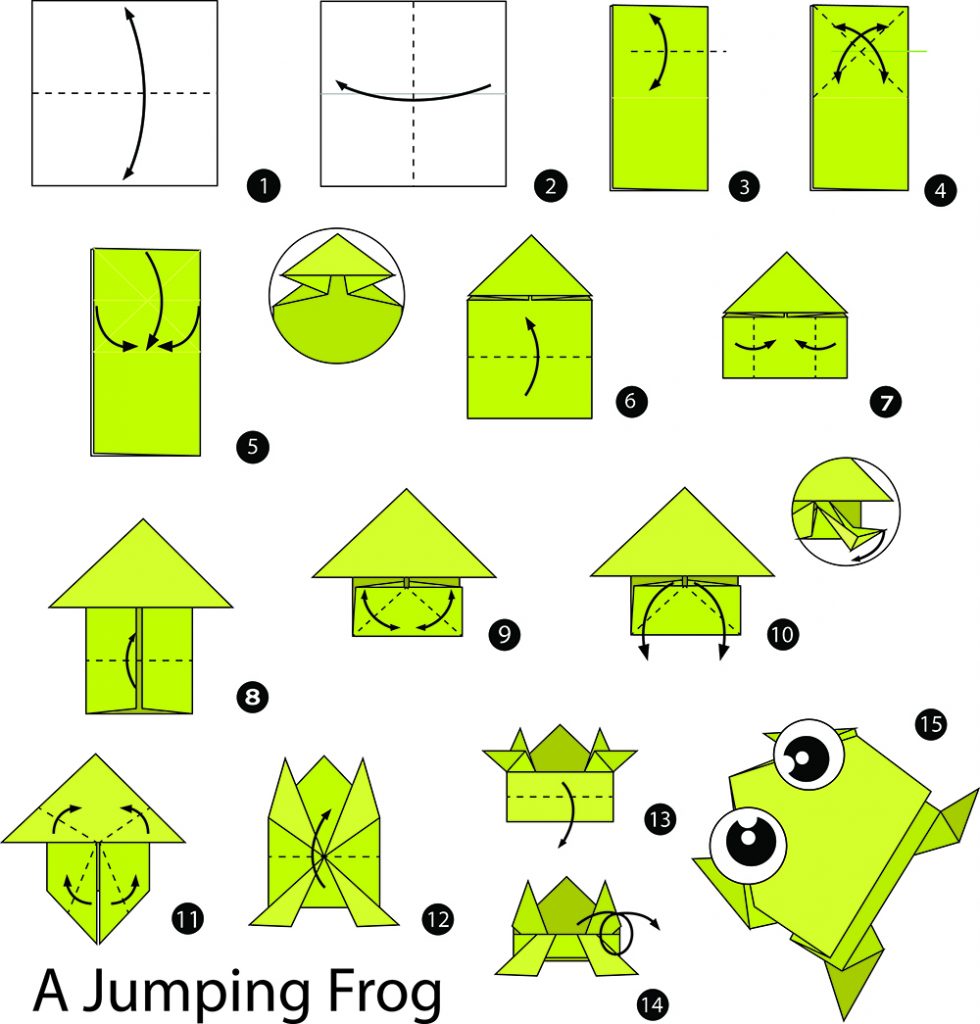 1
2
3
4
5
6
7
8
9
10
11
12
13
14
15
A Jumping Frog